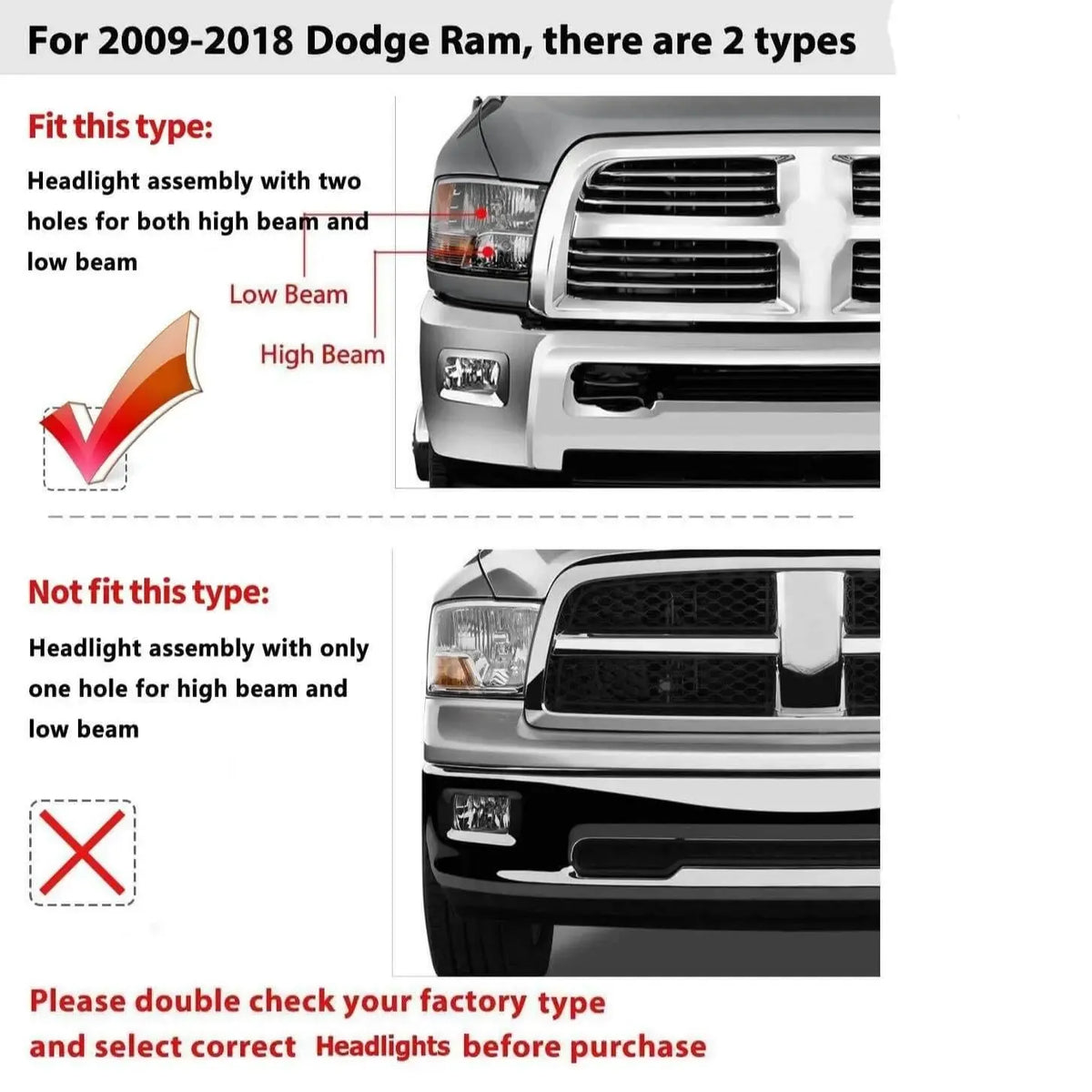 For 2009-2018 Dodge Ram, there are 2 types

Fit this type:

Headlight assembly with two holes for both high beam and low beam

Low Beam

High Beam

Not fit this type:

Headlight assembly with only one hole for high beam and low beam

Please double check your factory type and select correct Headlights before purchase