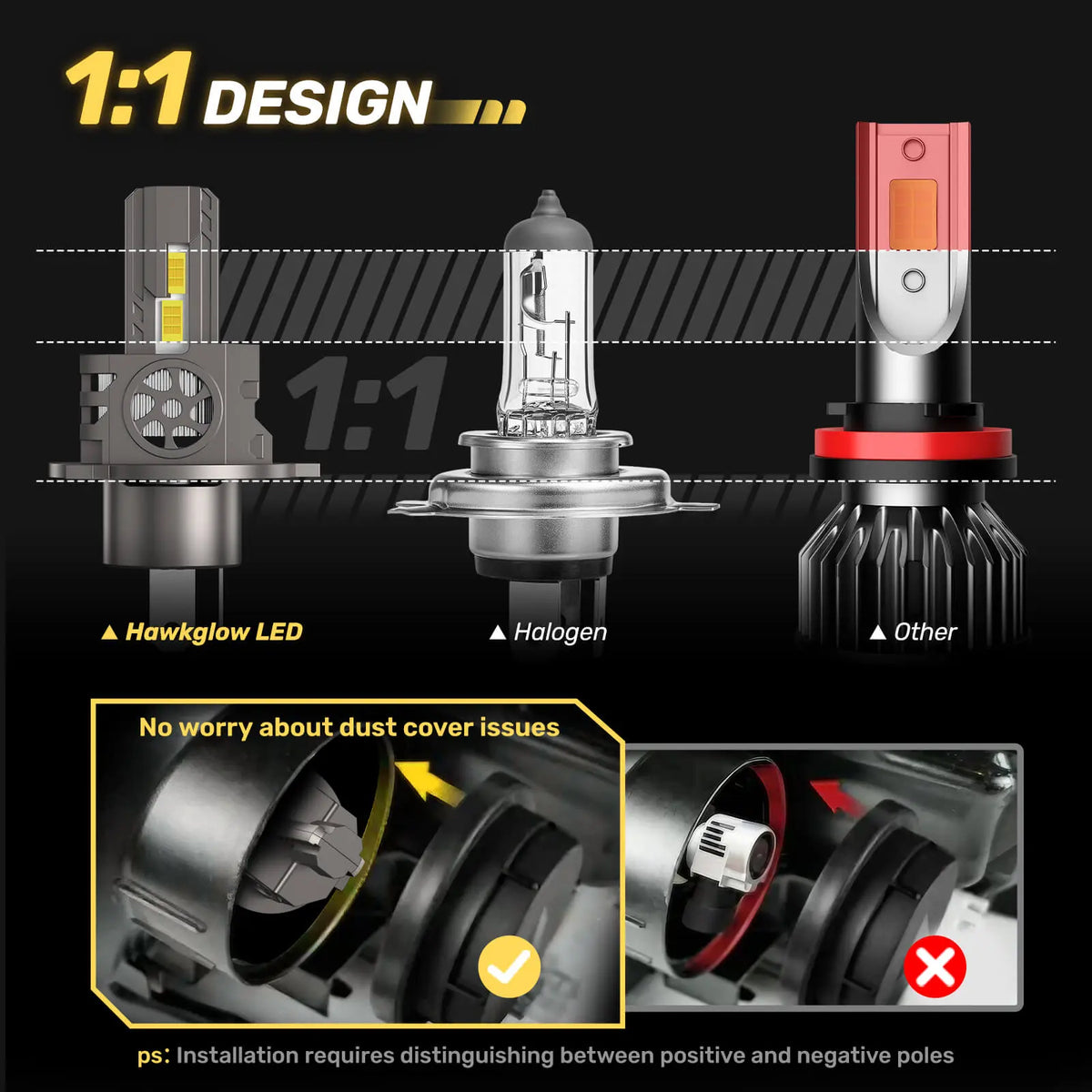 1:1 DESIGN

1:1

▲ Hawkglow LED

▲ Halogen

▲ Other

No worry about dust cover issues

ps: Installation requires distinguishing between positive and negative poles