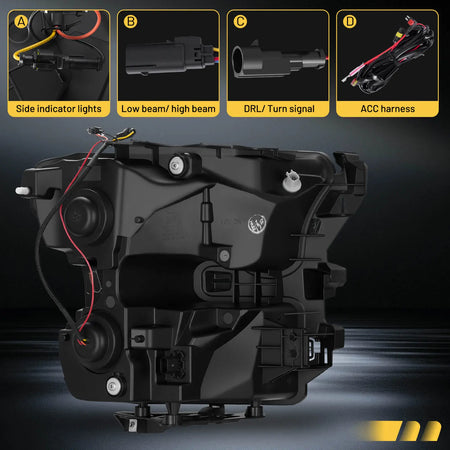 A
Side indicator lights

B
Low beam/ high beam

C
DRL/ Turn signal

D
ACC harness