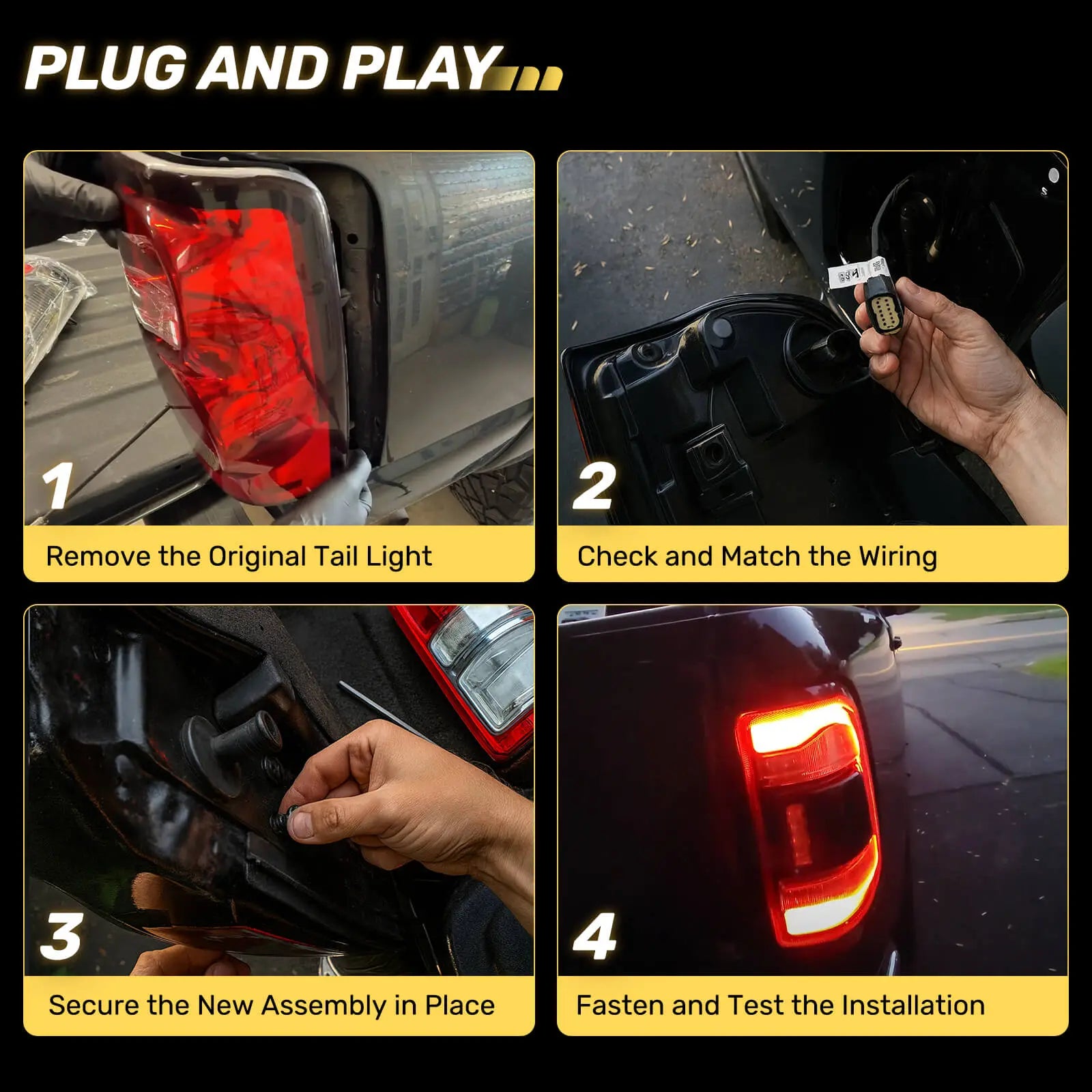 PLUG AND PLAY

1

Remove the Original Tail Light

2

Check and Match the Wiring

3

Secure the New Assembly in Place

4

Fasten and Test the Installation