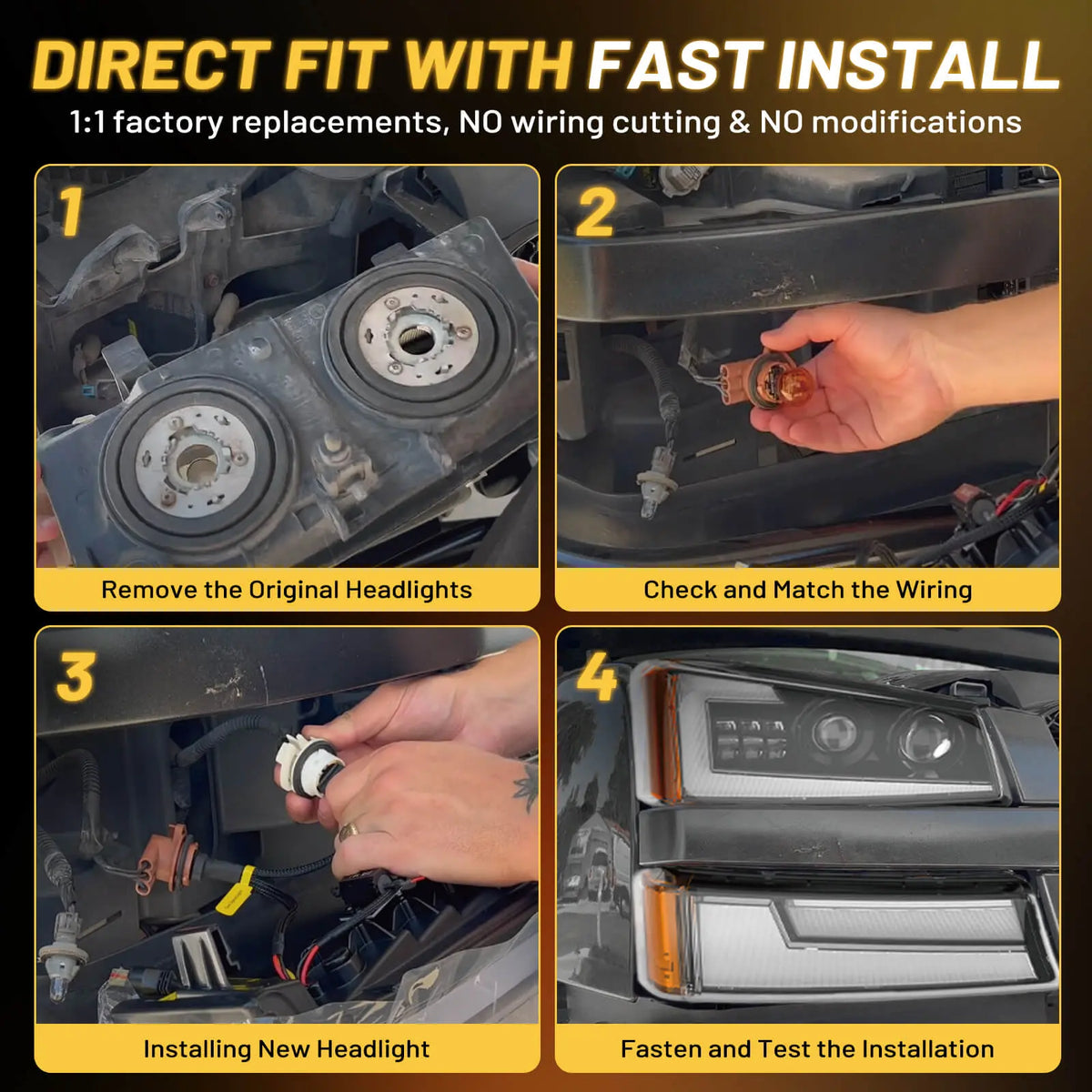 DIRECT FIT WITH FAST INSTALL

1:1 factory replacements, NO wiring cutting & NO modifications

1

Remove the Original Headlights

2

Check and Match the Wiring

3

Installing New Headlight

4

Fasten and Test the Installation