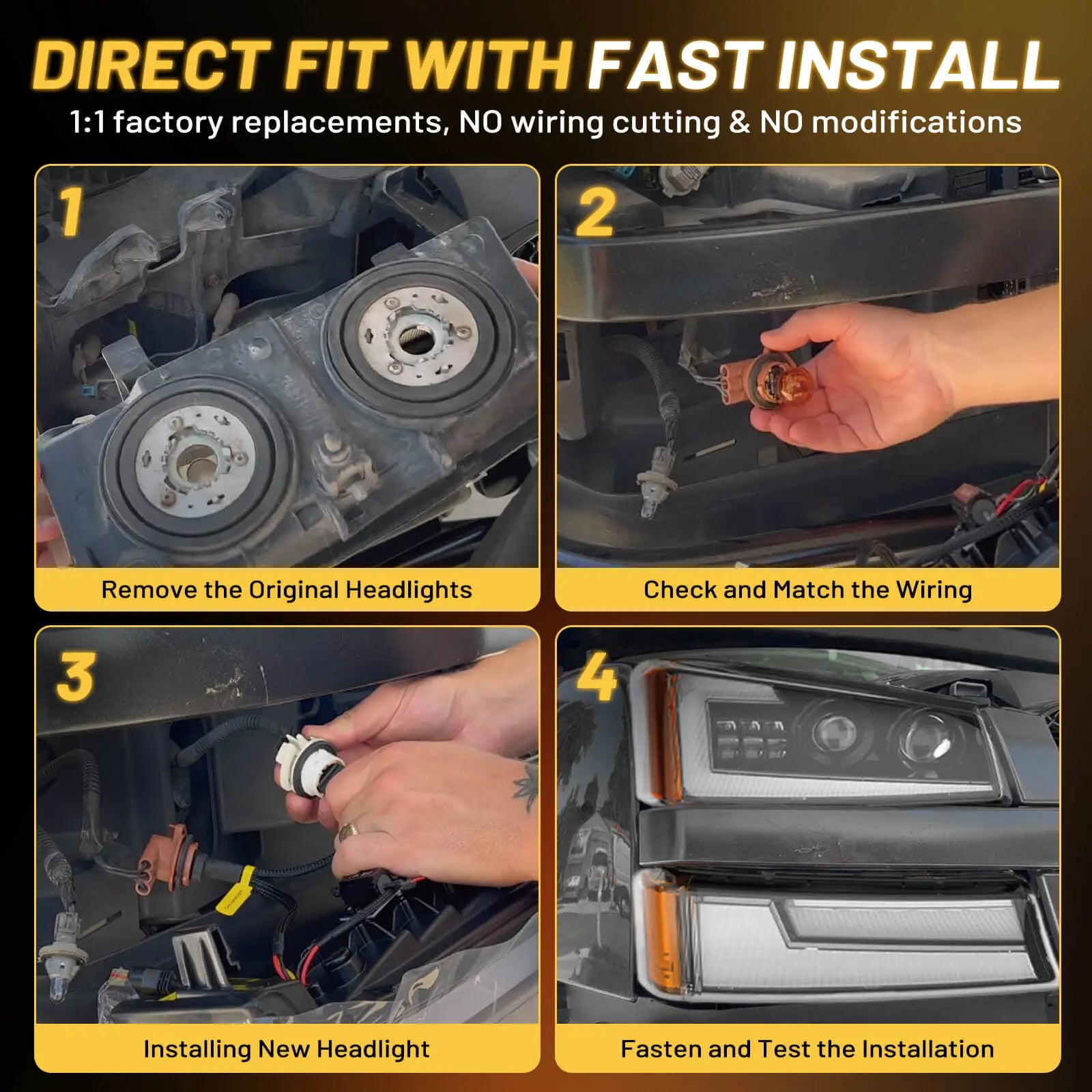 DIRECT FIT WITH FAST INSTALL

1:1 factory replacements, NO wiring cutting & NO modifications

1

Remove the Original Headlights

2

Check and Match the Wiring

3

Installing New Headlight

4

Fasten and Test the Installation