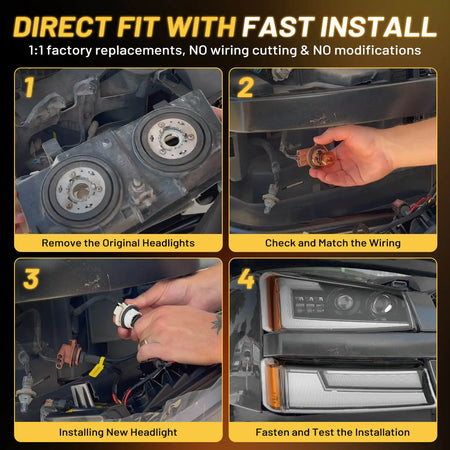 DIRECT FIT WITH FAST INSTALL
1:1 factory replacements, NO wiring cutting & NO modifications

1
Remove the Original Headlights

2
Check and Match the Wiring

3
Installing New Headlight

4
Fasten and Test the Installation