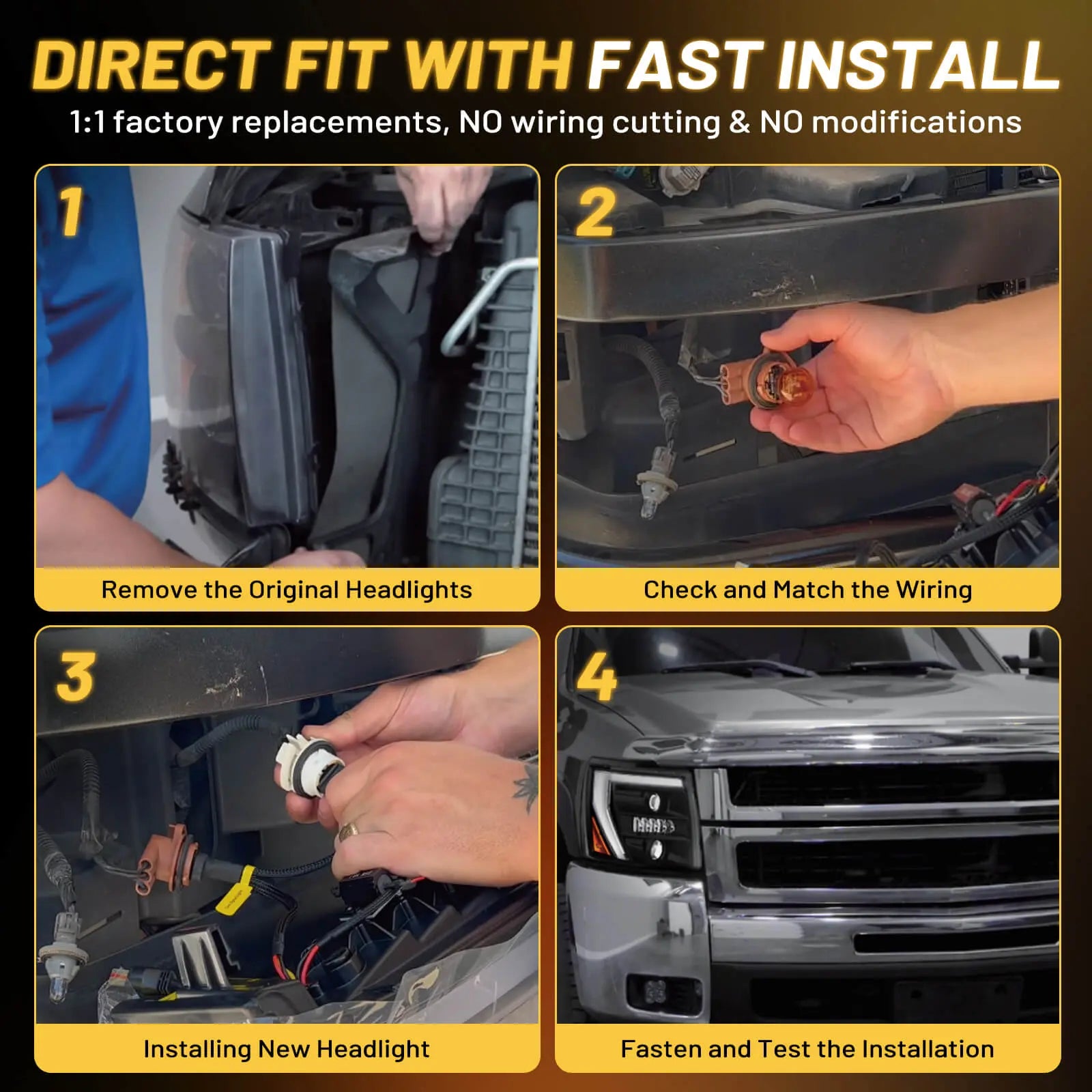 DIRECT FIT WITH FAST INSTALL
1:1 factory replacements, NO wiring cutting & NO modifications

1
Remove the Original Headlights

2
Check and Match the Wiring

3
Installing New Headlight

4
Fasten and Test the Installation