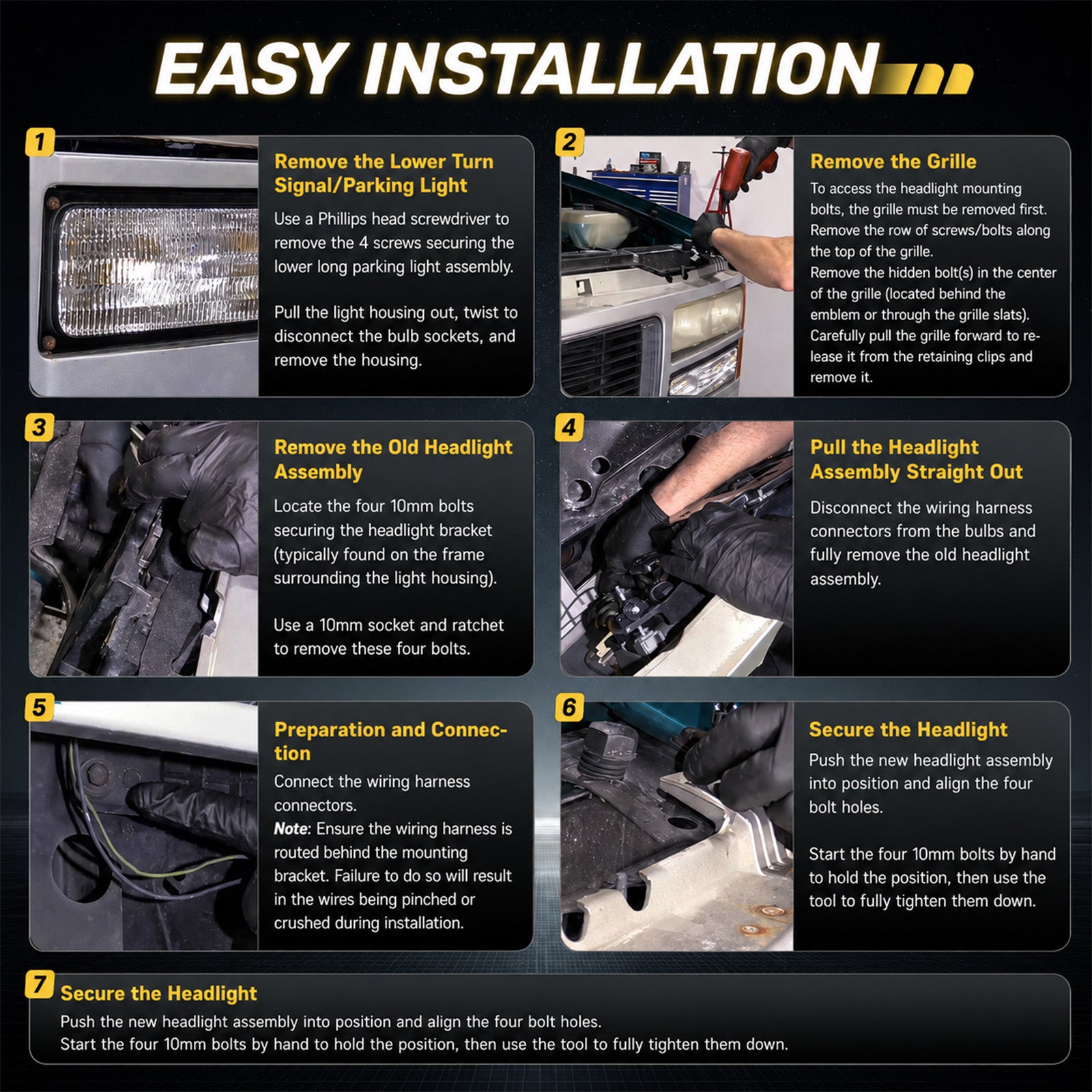 EASY INSTALLATION

1

Remove the Lower Turn Signal/Parking Light

Use a Phillips head screwdriver to remove the 4 screws securing the lower long parking light assembly.

Pull the light housing out, twist to disconnect the bulb sockets, and remove the housing.

2

Remove the Grille

To access the headlight mounting bolts, the grille must be removed first.

Remove the row of screws/bolts along the top of the grille.

Remove the hidden bolt(s) in the center of the grille (located behind the emblem or through the grille slats).

Carefully pull the grille forward to release it from the retaining clips and remove it.

3

Remove the Old Headlight Assembly

Locate the four 10mm bolts securing the headlight bracket (typically found on the frame surrounding the light housing).

Use a 10mm socket and ratchet to remove these four bolts.

4

Pull the Headlight Assembly Straight Out

Disconnect the wiring harness connectors from the bulbs and fully remove the old headlight assembly.

5

Preparation and Connection

Connect the wiring harness connectors.

Note: Ensure the wiring harness is routed behind the mounting bracket. Failure to do so will result in the wires being pinched or crushed during installation.

6

Secure the Headlight

Push the new headlight assembly into position and align the four bolt holes.

Start the four 10mm bolts by hand to hold the position, then use the tool to fully tighten them down.

7

Secure the Headlight

Push the new headlight assembly into position and align the four bolt holes.

Start the four 10mm bolts by hand to hold the position, then use the tool to fully tighten them down.