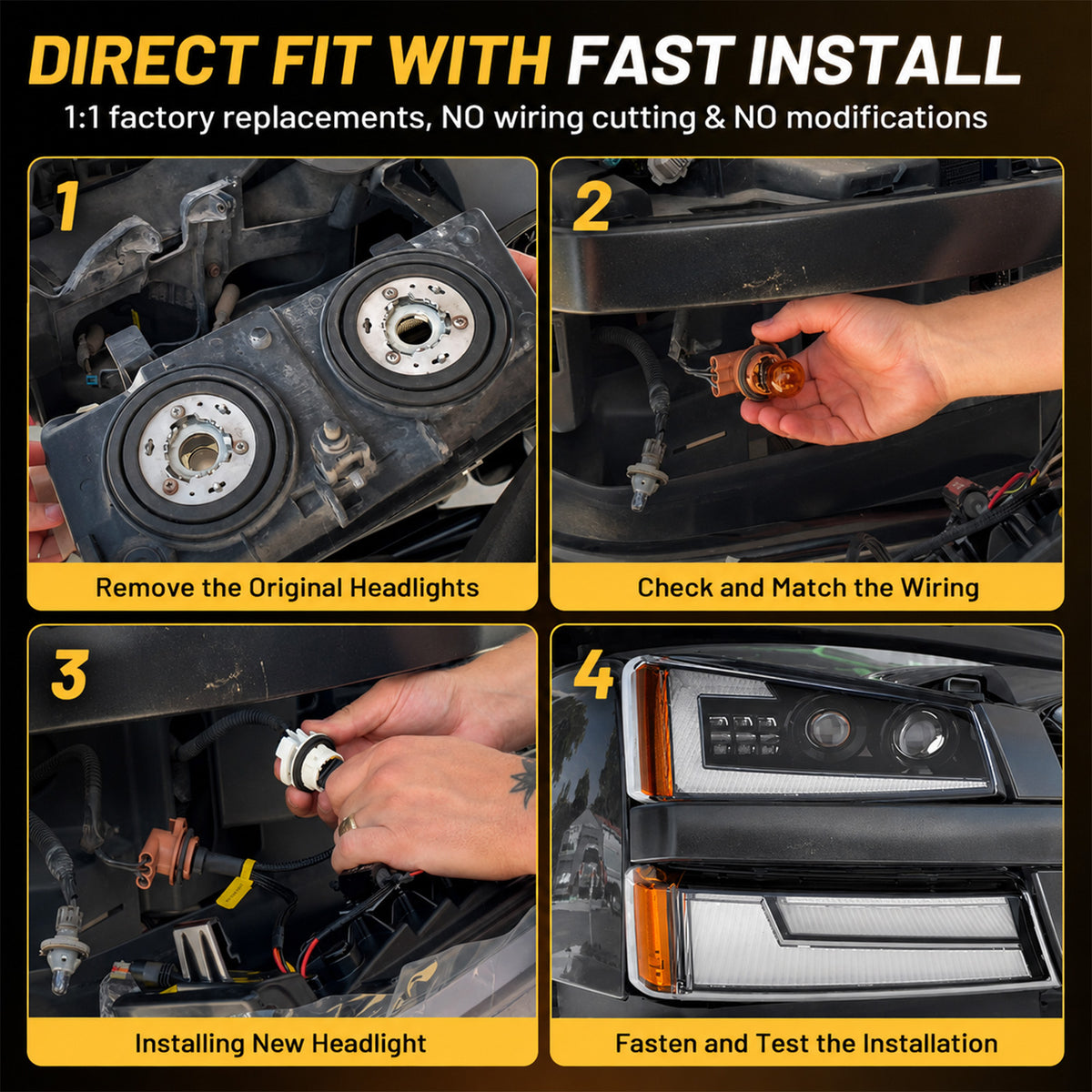 DIRECT FIT WITH FAST INSTALL

1:1 factory replacements, NO wiring cutting & NO modifications

1

Remove the Original Headlights

2

Check and Match the Wiring

3

Installing New Headlight

4

Fasten and Test the Installation