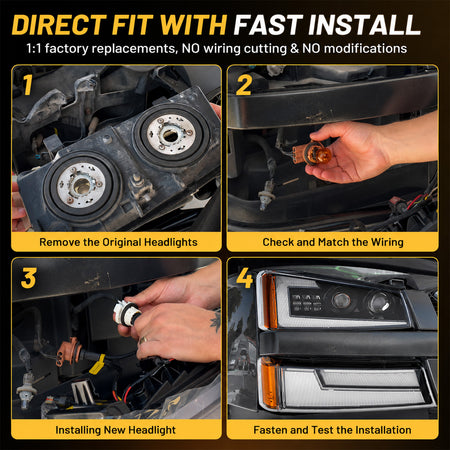 DIRECT FIT WITH FAST INSTALL
1:1 factory replacements, NO wiring cutting & NO modifications

1
Remove the Original Headlights

2
Check and Match the Wiring

3
Installing New Headlight

4
Fasten and Test the Installation