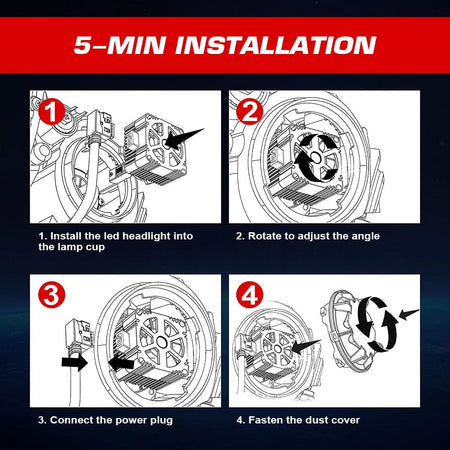 5–MIN INSTALLATION

1

1. Install the led headlight into the lamp cup

2

2. Rotate to adjust the angle

3

3. Connect the power plug

4

4. Fasten the dust cover