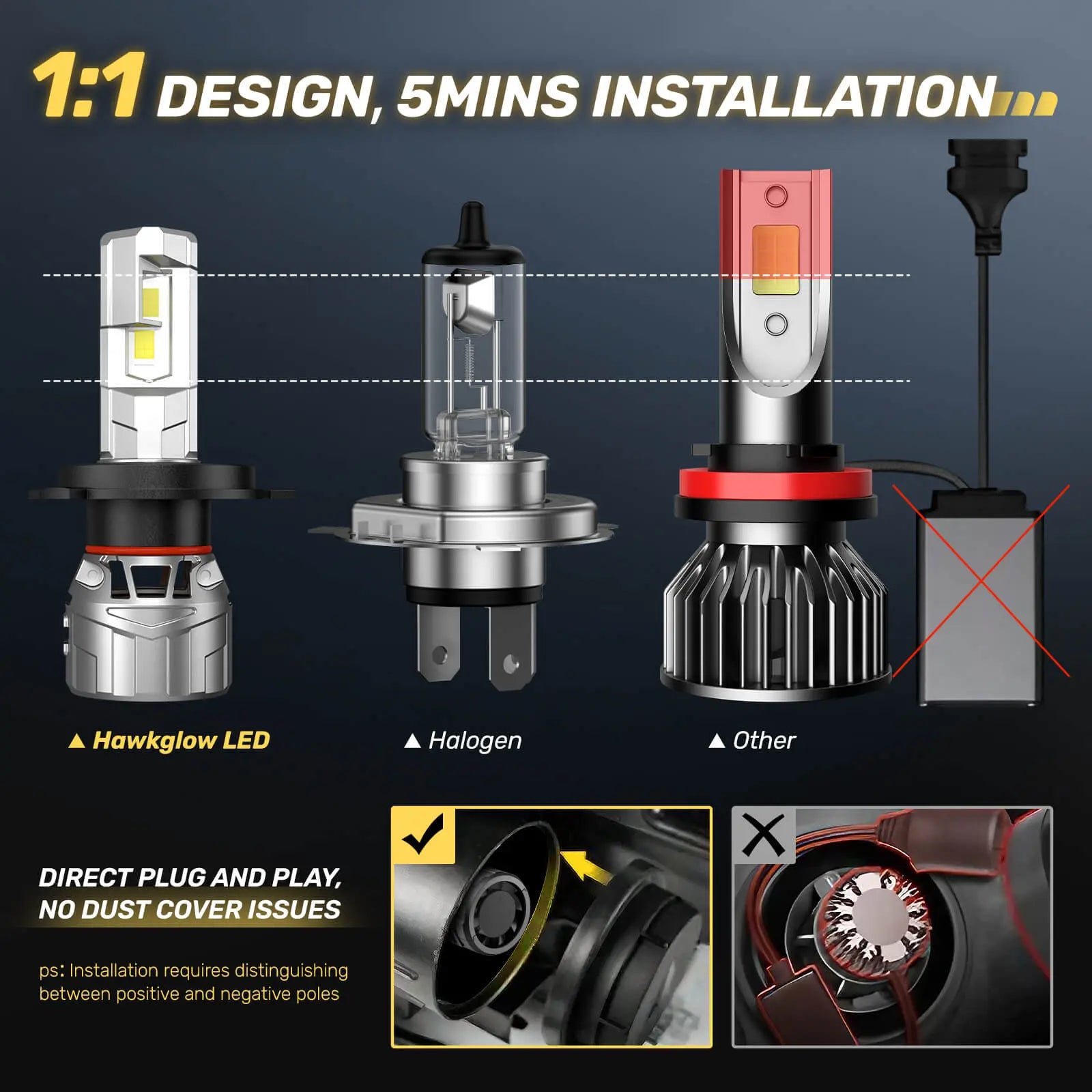 1:1 DESIGN, 5MINS INSTALLATION

▲ Hawkglow LED

▲ Halogen

▲ Other

DIRECT PLUG AND PLAY, NO DUST COVER ISSUES

ps: Installation requires distinguishing between positive and negative poles