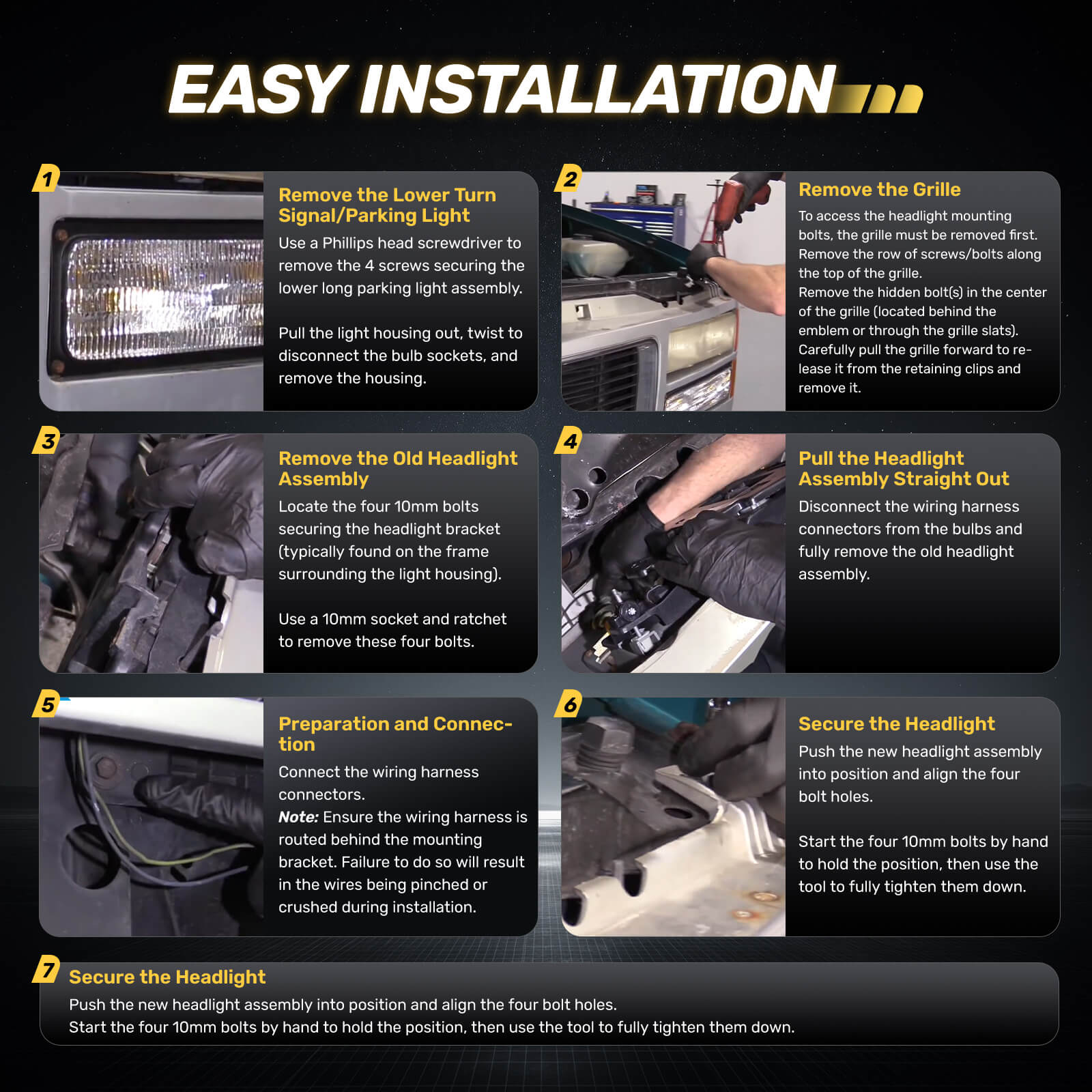 EASY INSTALLATION

1
Remove the Lower Turn Signal/Parking Light
Use a Phillips head screwdriver to remove the 4 screws securing the lower long parking light assembly.

Pull the light housing out, twist to disconnect the bulb sockets, and remove the housing.

2
Remove the Grille
To access the headlight mounting bolts, the grille must be removed first.
Remove the row of screws/bolts along the top of the grille.
Remove the hidden bolt(s) in the center of the grille (located behind the emblem or through the grille slats).
Carefully pull the grille forward to release it from the retaining clips and remove it.

3
Remove the Old Headlight Assembly
Locate the four 10mm bolts securing the headlight bracket (typically found on the frame surrounding the light housing).

Use a 10mm socket and ratchet to remove these four bolts.

4
Pull the Headlight Assembly Straight Out
Disconnect the wiring harness connectors from the bulbs and fully remove the old headlight assembly.

5
Preparation and Connection
Connect the wiring harness connectors.
Note: Ensure the wiring harness is routed behind the mounting bracket. Failure to do so will result in the wires being pinched or crushed during installation.

6
Secure the Headlight
Push the new headlight assembly into position and align the four bolt holes.

Start the four 10mm bolts by hand to hold the position, then use the tool to fully tighten them down.

7
Secure the Headlight
Push the new headlight assembly into position and align the four bolt holes.
Start the four 10mm bolts by hand to hold the position, then use the tool to fully tighten them down.